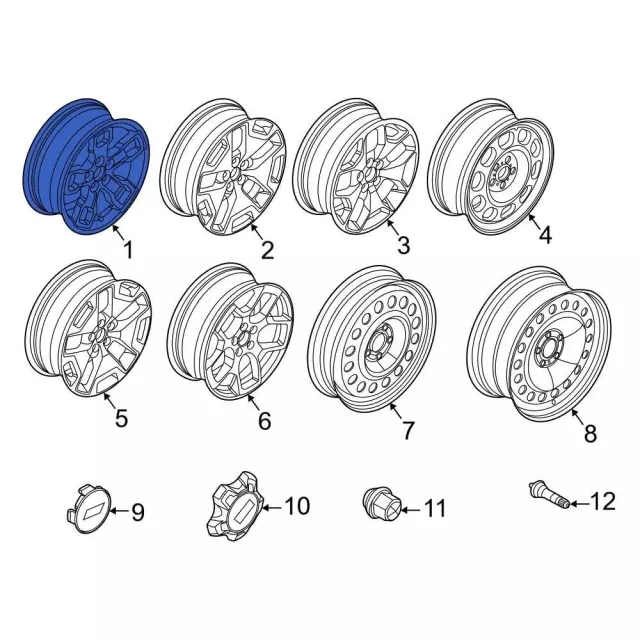 1
2
3
4
5
6
7
8
9
10
11
12