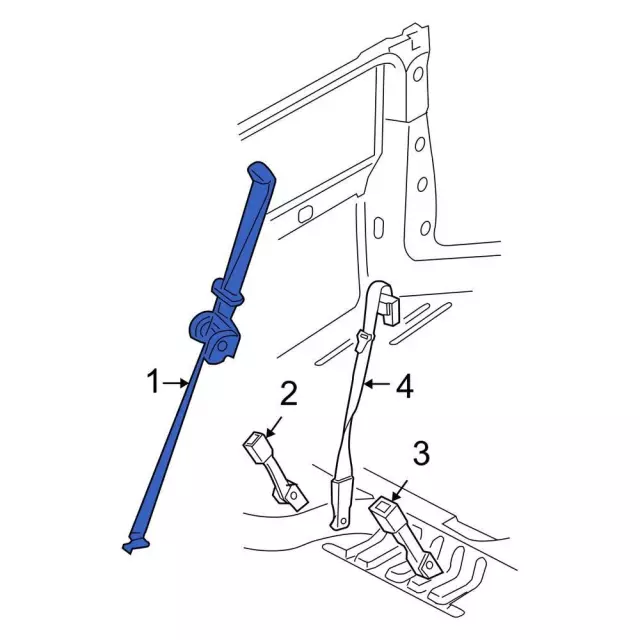 1
2
4
3