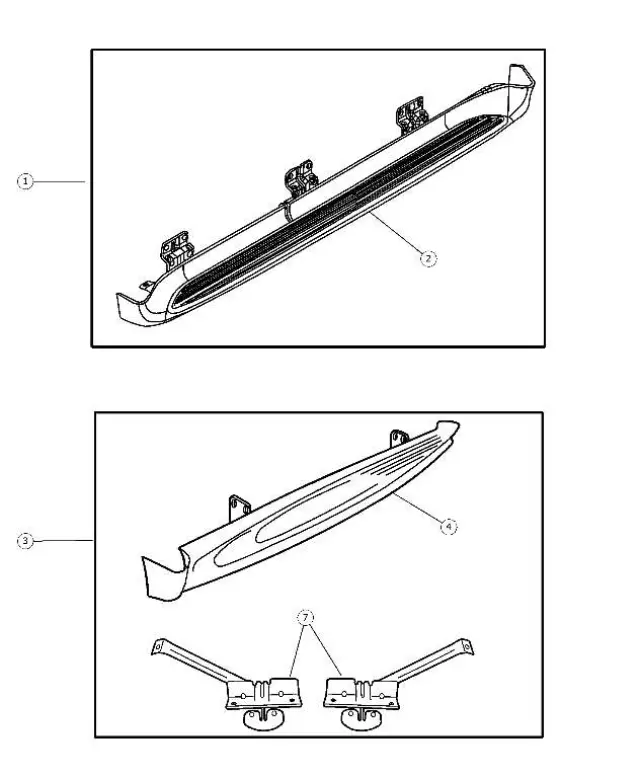 1
2
3
4
7