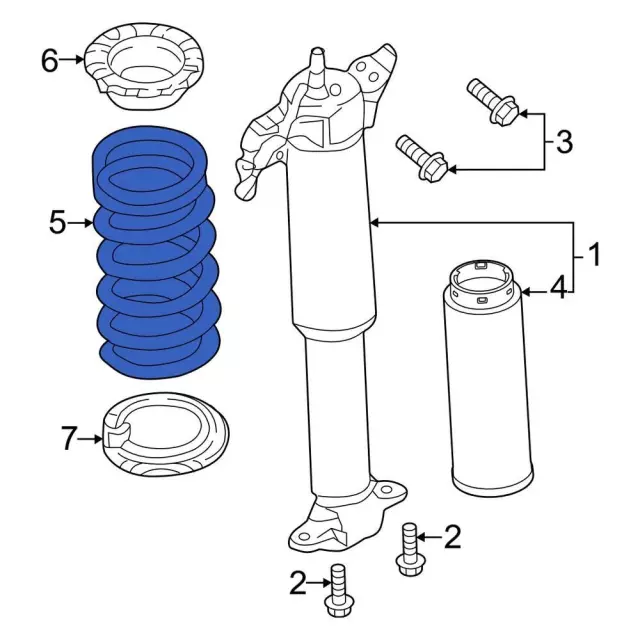 6
3
5
1
4
7
2
2