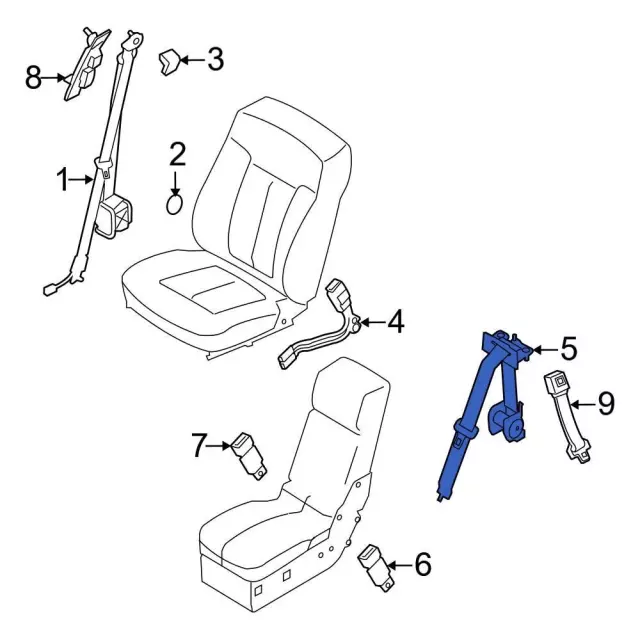 8
3
2
1
4
5
9
7
6