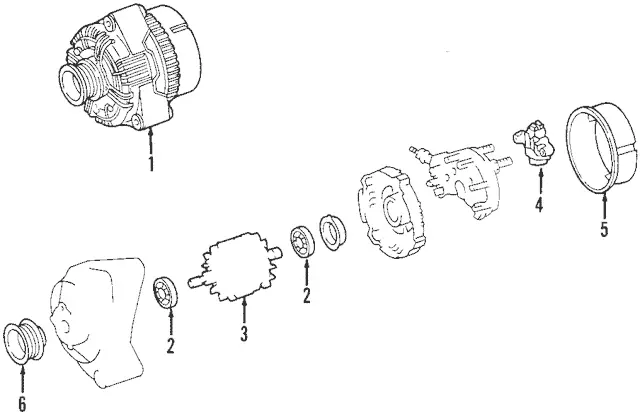 1
4
5
2
3
2
6