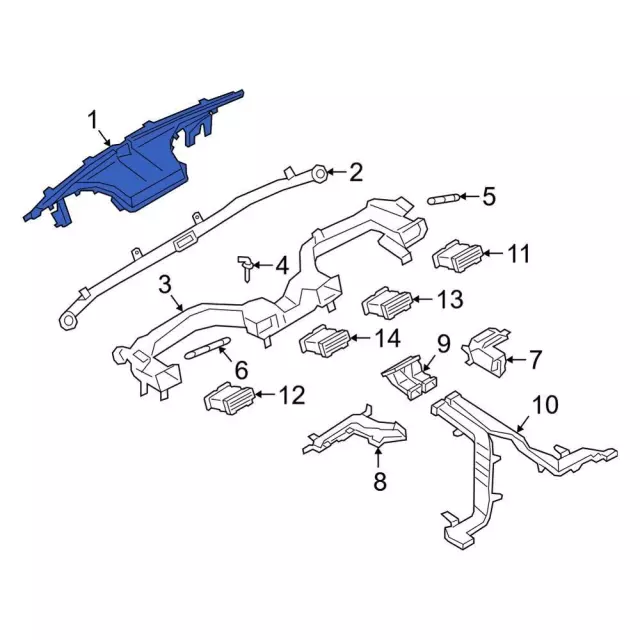 1
2
5
11
4
3
13
14
9
7
6
12
10
8