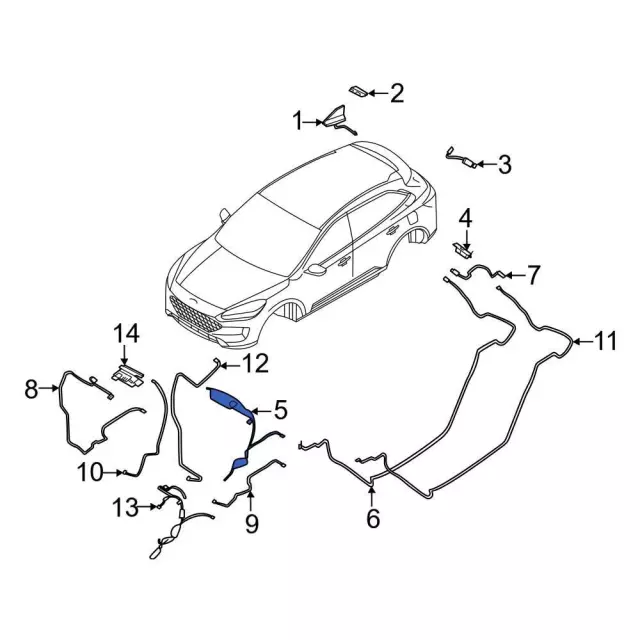 2
1
3
4
7
11
14
12
8
5
10
13
9
6