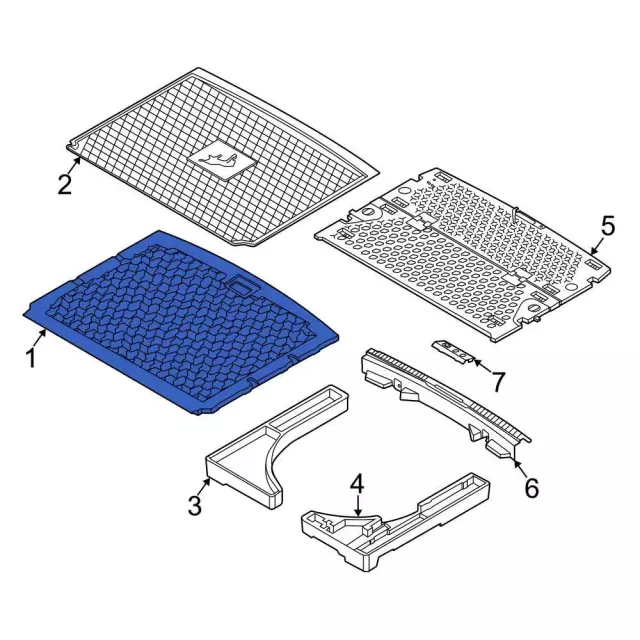 2
5
1
7
3
4
6