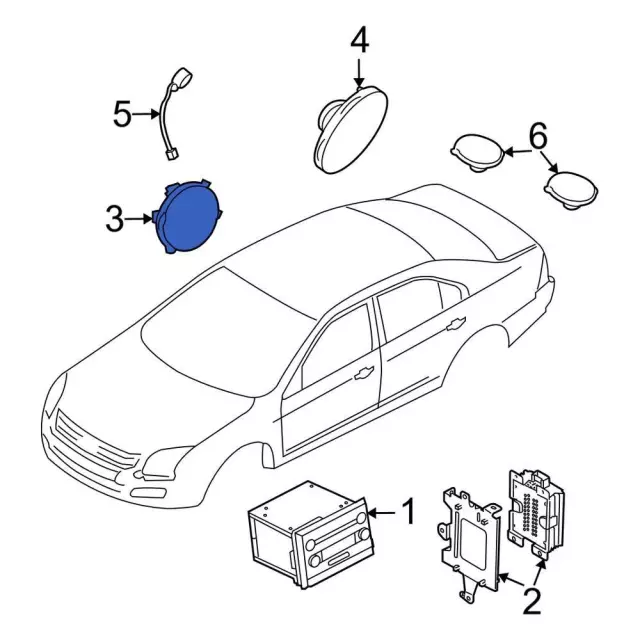 4
5
6
3
1
2