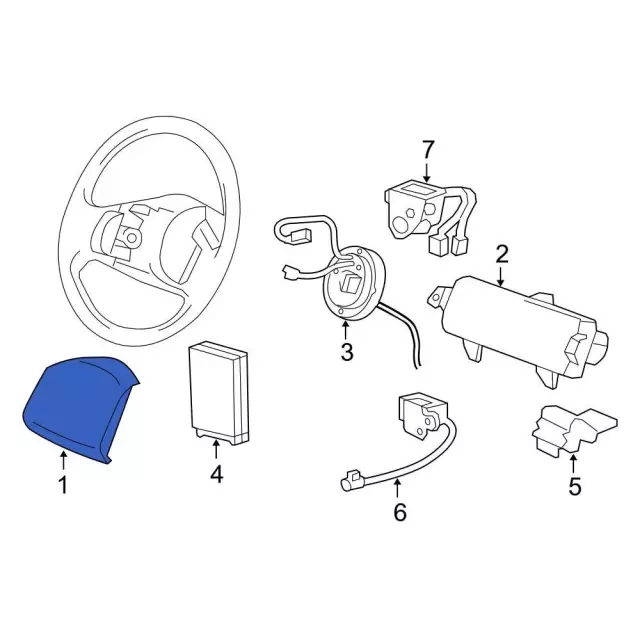 7
2
3
1
4
6
5