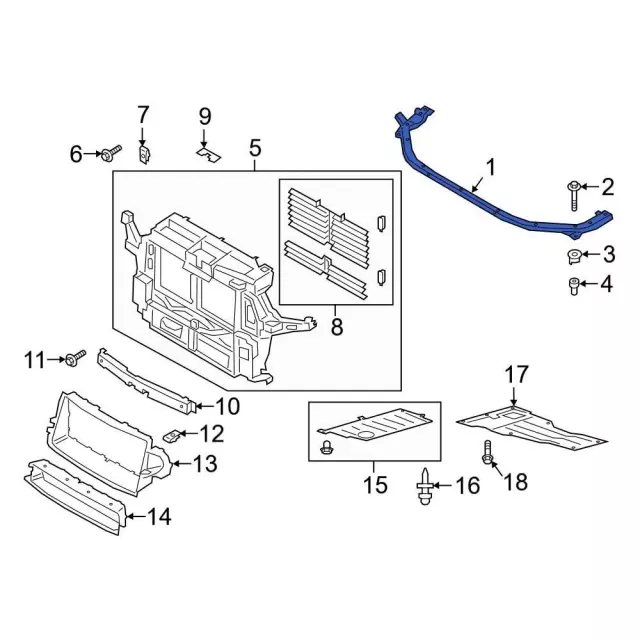 7
9
6
5
1
2
3
4
8
11
10
12
13
14
17
15
16
18