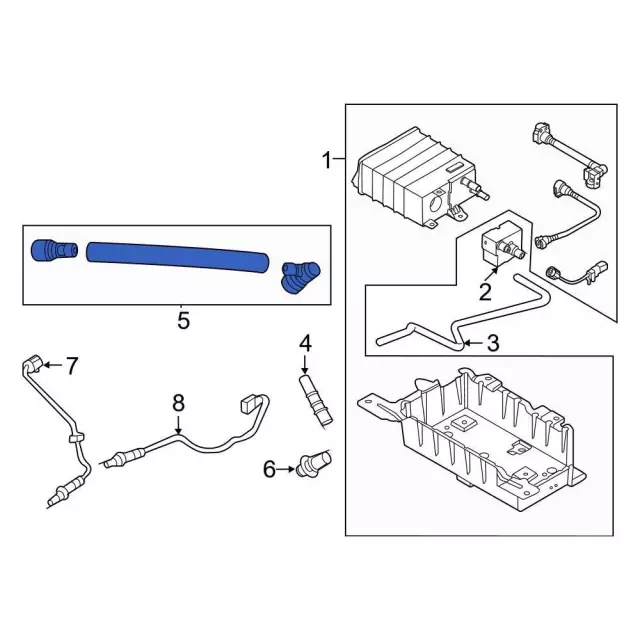 1
2
3
5
4
7
8
6