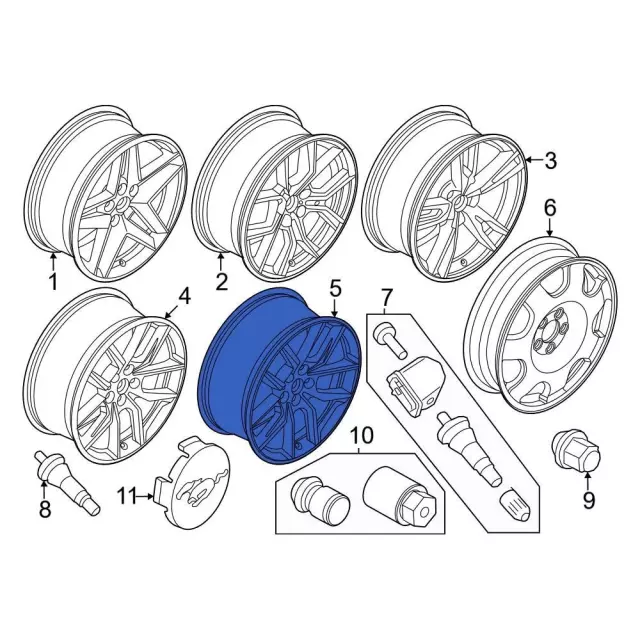 3
6
1
2
4
5
7
10
8
11
9