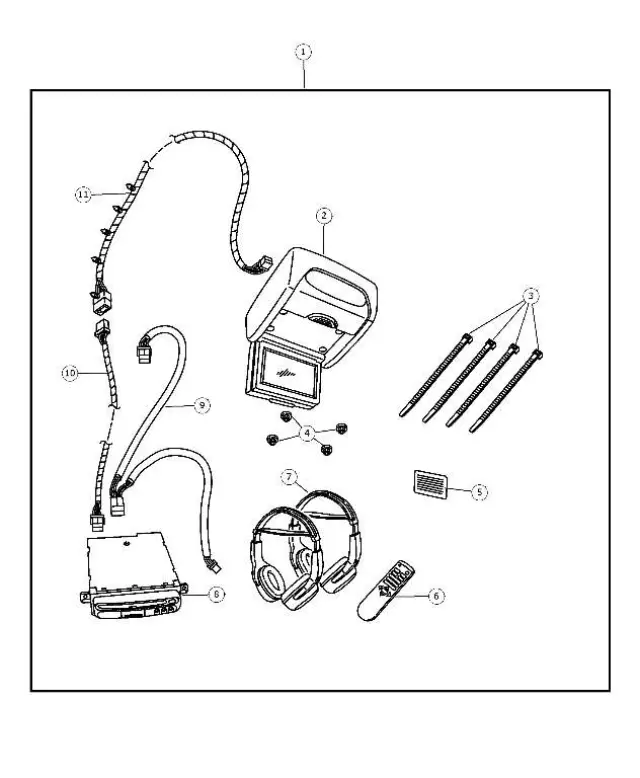 1
11
2
3
10
9
4
7
5
8
6