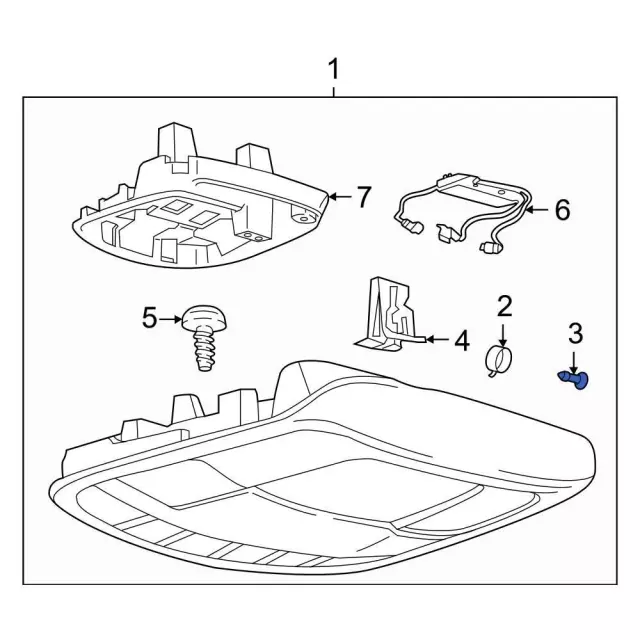 1
7
6
5
4
2
3