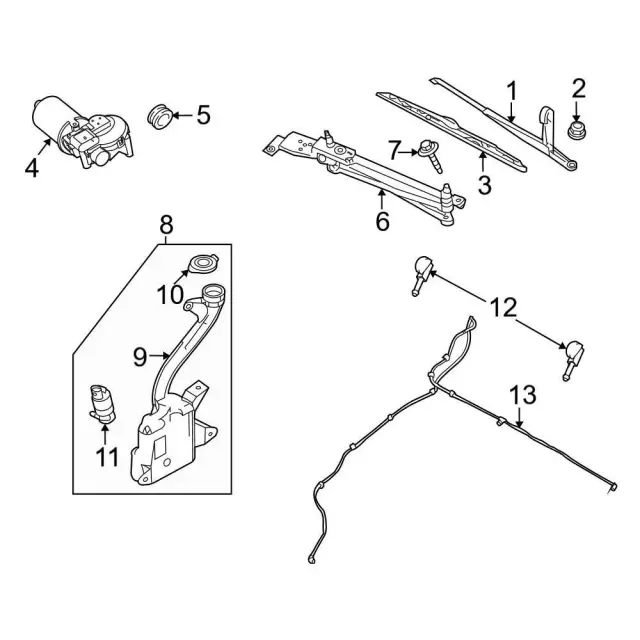 1
2
5
4
7
3
6
8
10
9
11
12
13