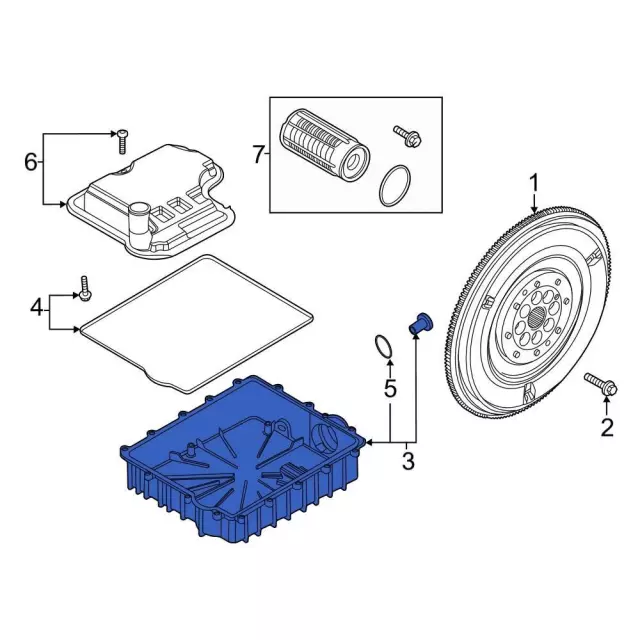 6
7
1
4
5
2
3