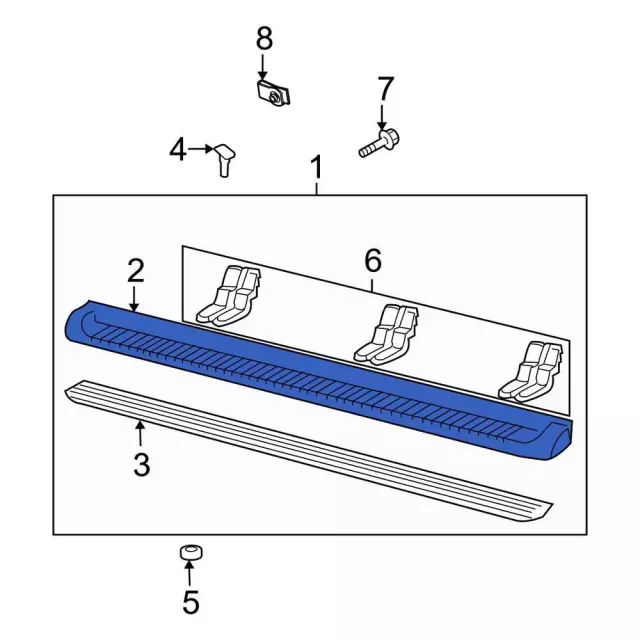 8
7
4
1
2
6
3
5