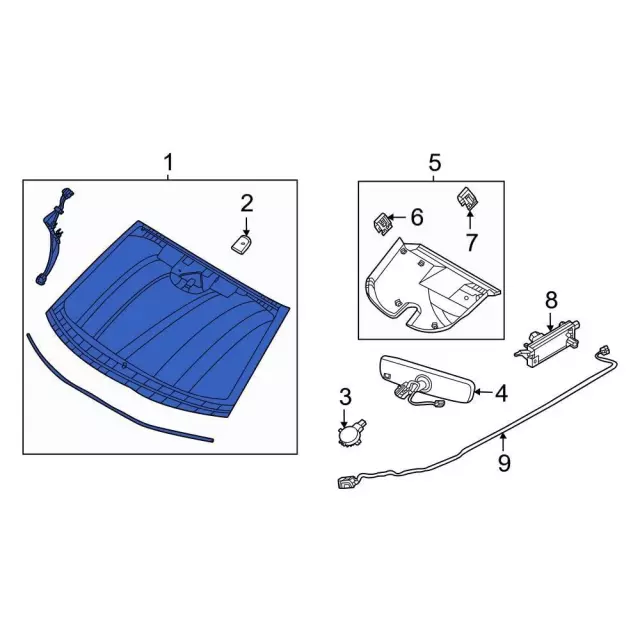 1
2
5
6
7
8
3
4
9