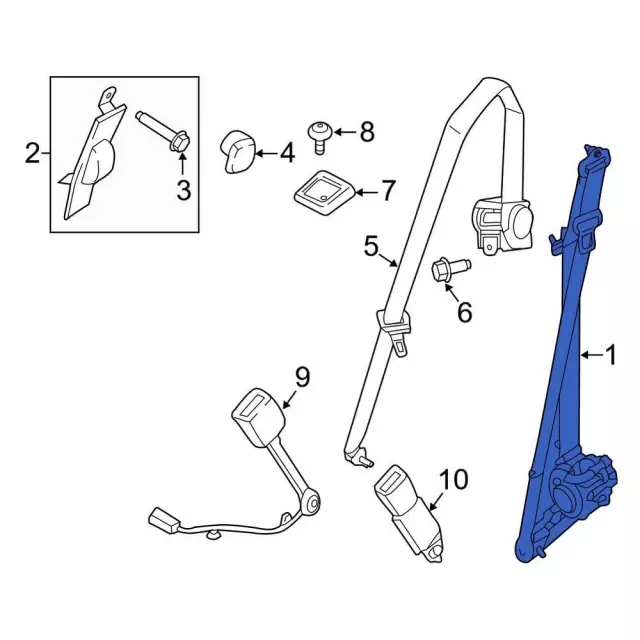 2
3
4
8
7
5
6
1
9
10