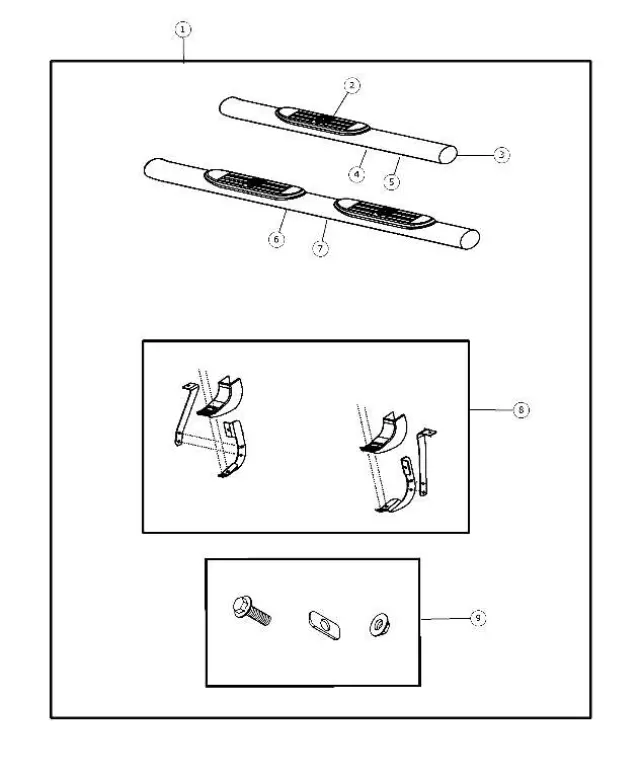 1
2
3
4
5
6
7
8
9