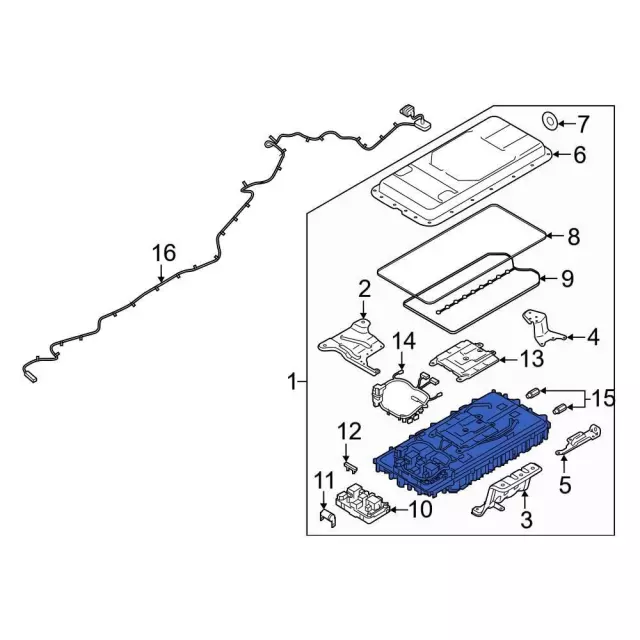 7
6
8
9
16
2
4
14
13
1
15
12
5
11
10
3