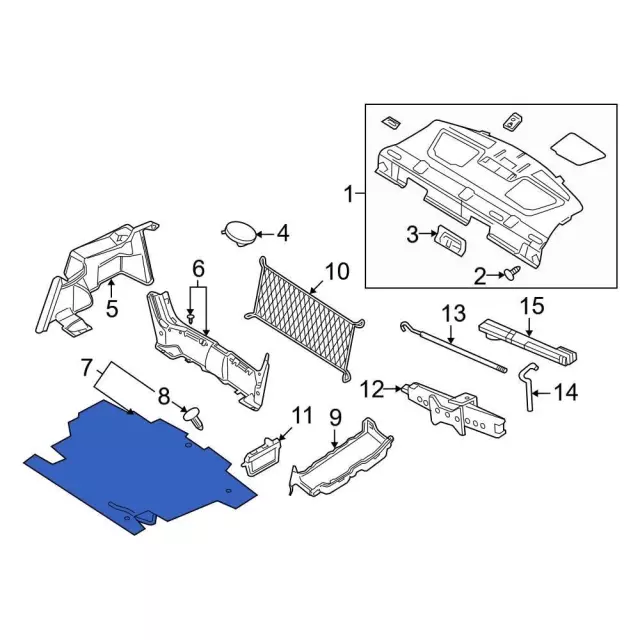 1
3
2
4
5
6
10
13
15
7
8
12
14
11
9