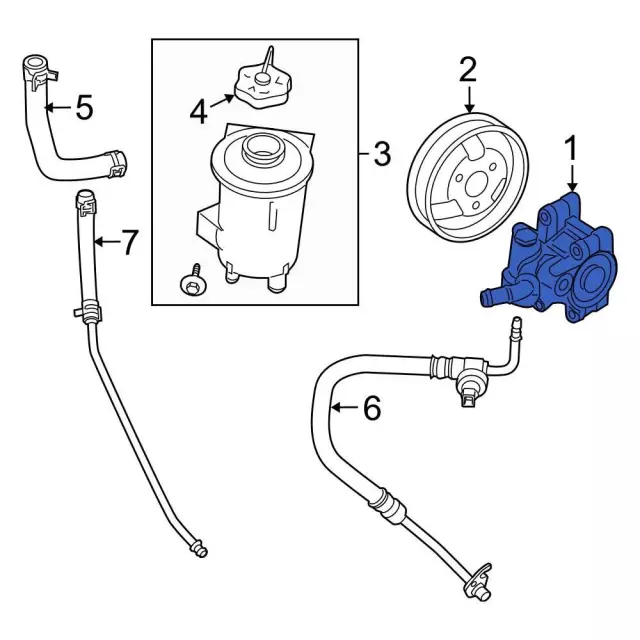 5
4
3
2
1
7
6