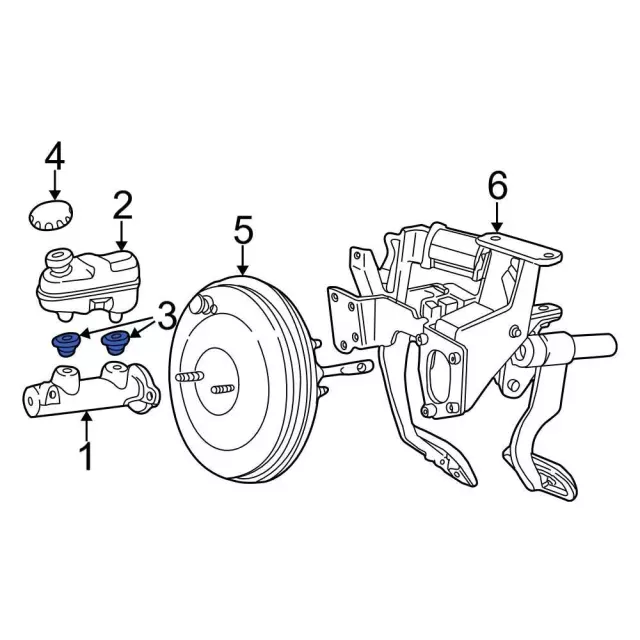 4
2
3
1
5
6