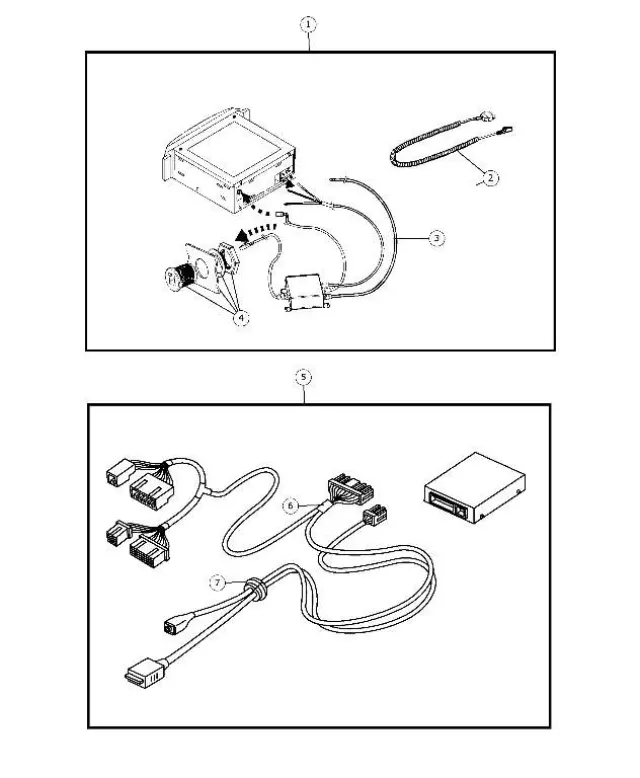 1
2
3
4
5
6
7