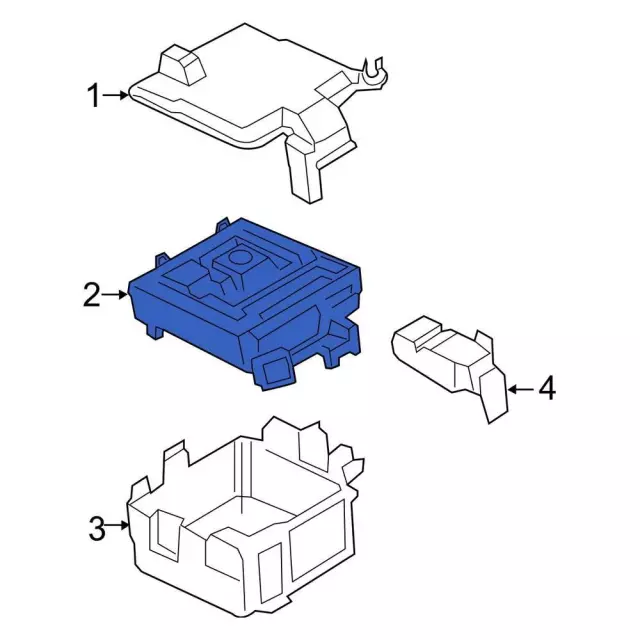 1
2
4
3