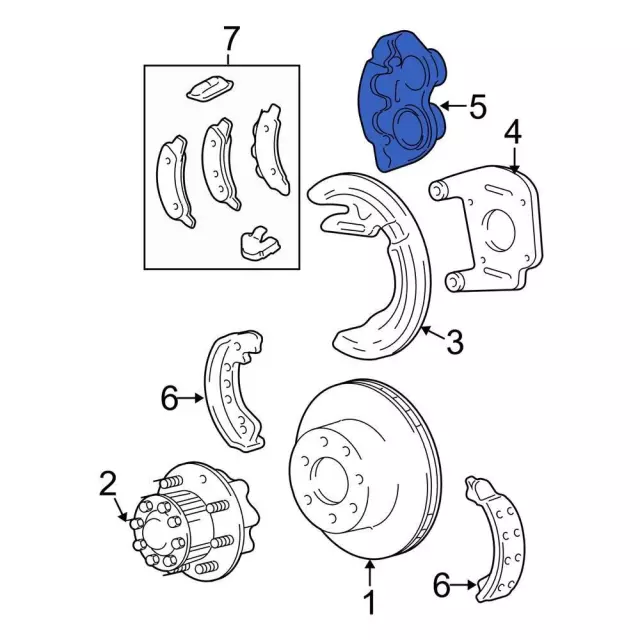 7
5
4
3
6
2
1
6