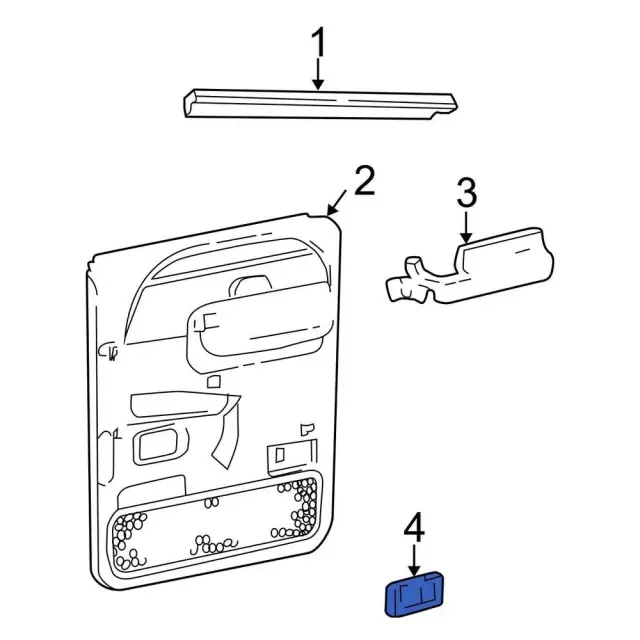 1
2
3
4