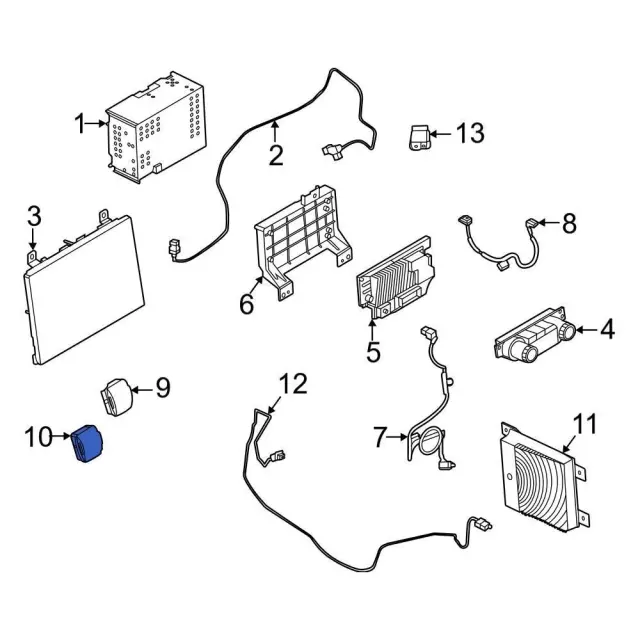 1
2
13
3
8
6
5
4
9
12
10
7
11