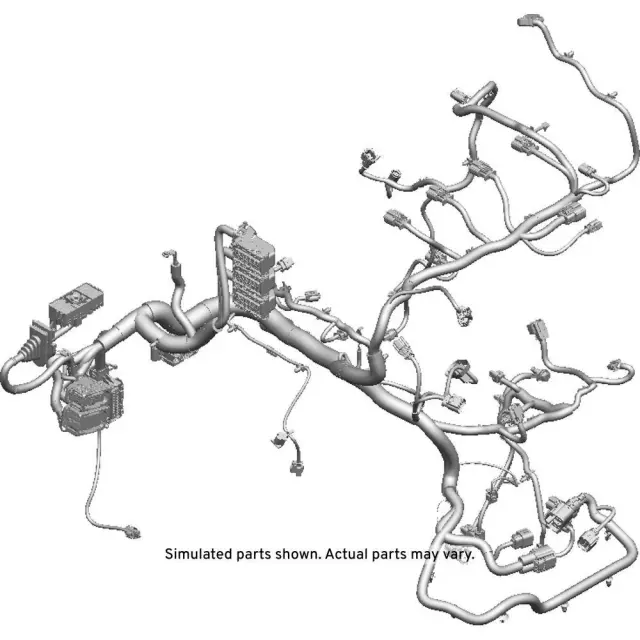 Simulated parts shown. Actual parts may vary.