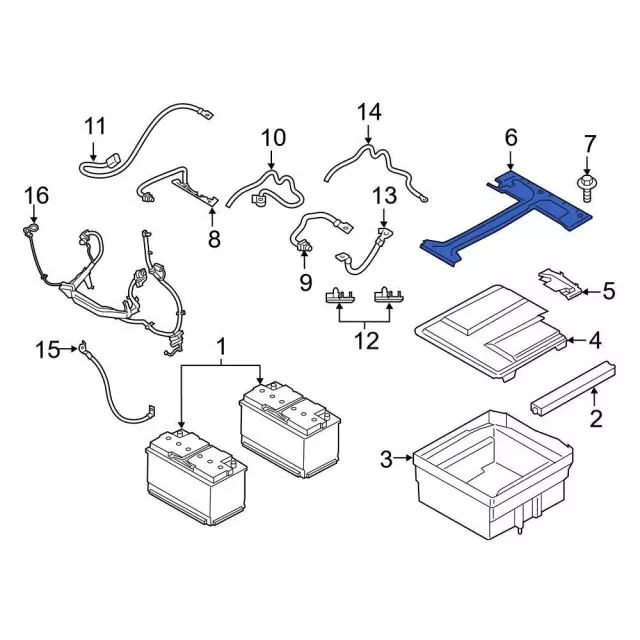 11
10
14
6
7
16
8
13
9
5
12
4
15
1
2
3