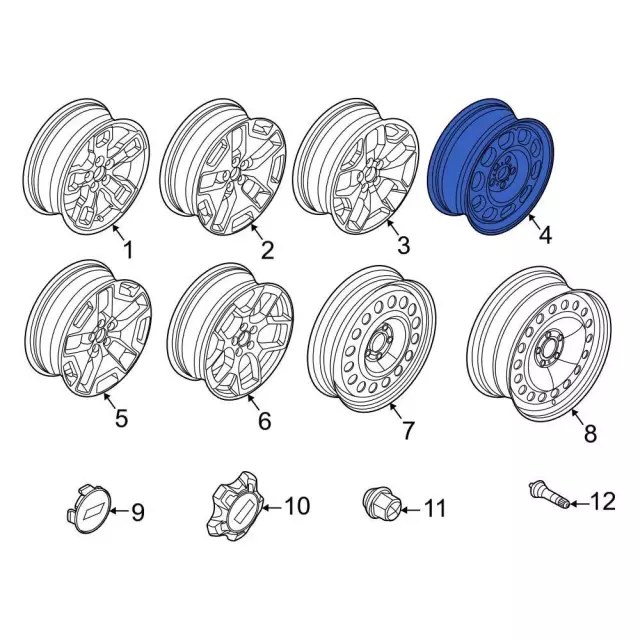 1
2
3
4
5
6
7
8
9
10
11
12