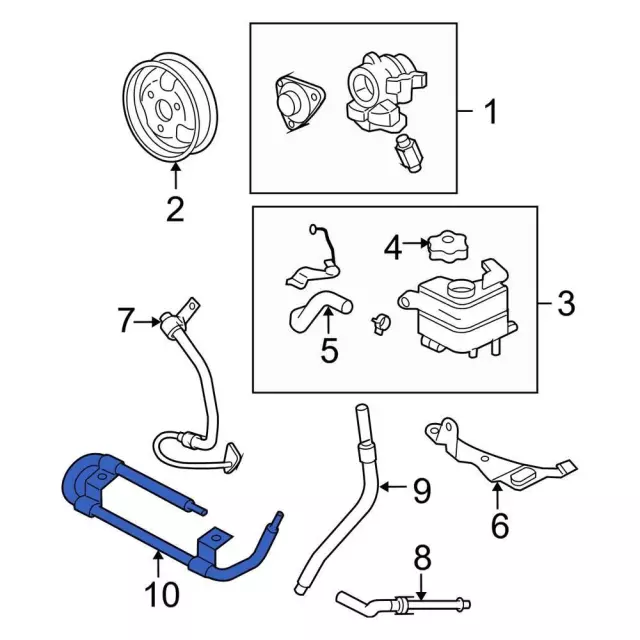 1
2
4
3
7
5
9
6
8
10