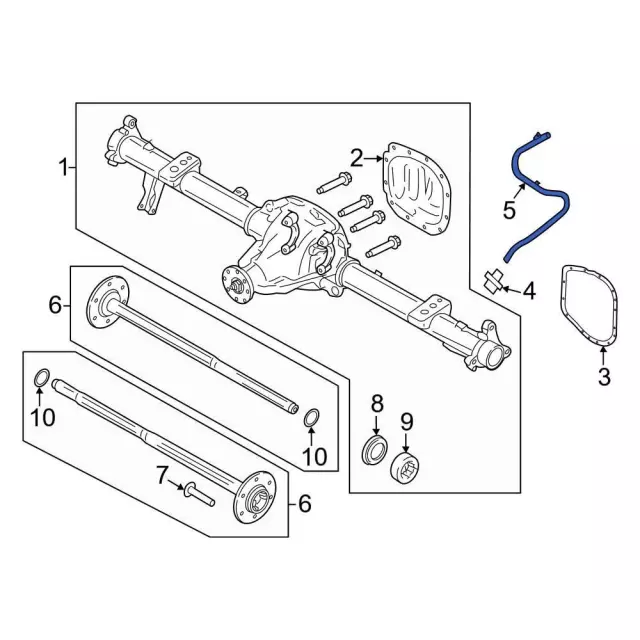 1
2
5
4
3
6
10
10
8
9
7
6