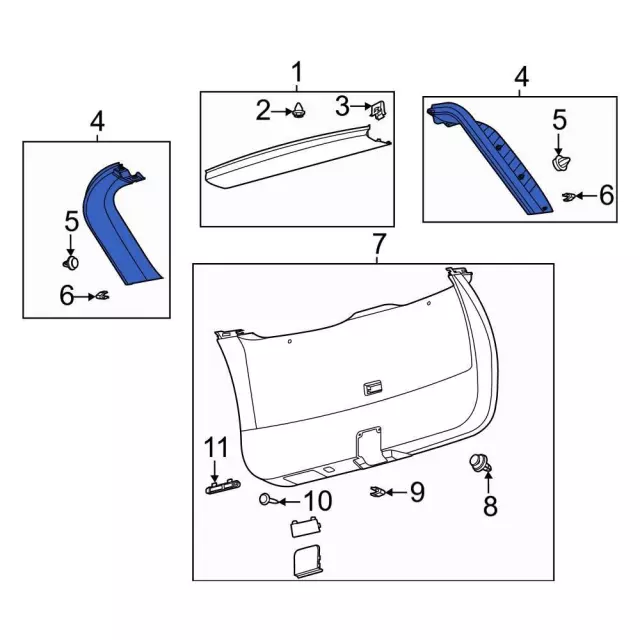 1
2
3
4
5
6
4
5
6
7
11
10
9
8