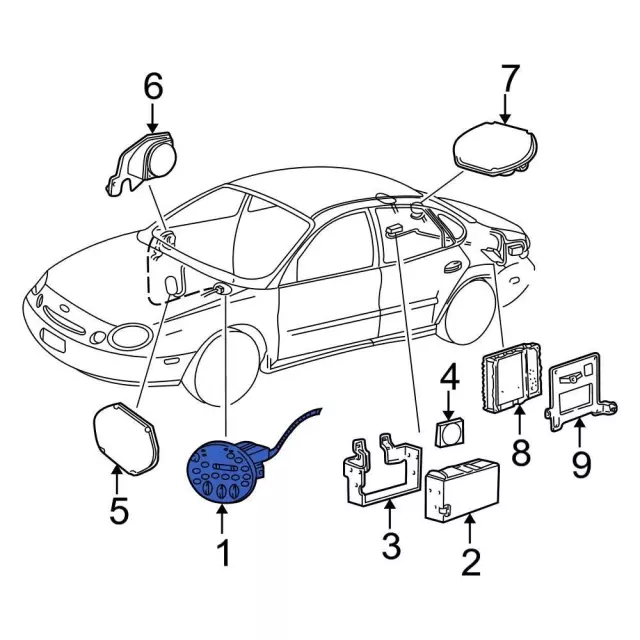 6
7
4
8
9
5
1
3
2