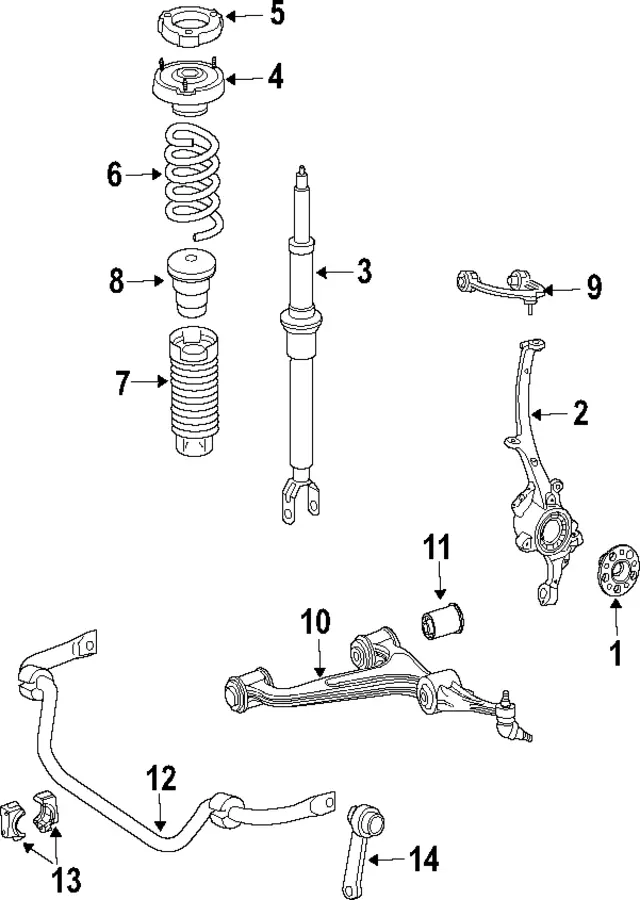 5
4
6
3
8
9
7
2
11
10
1
12
13
14