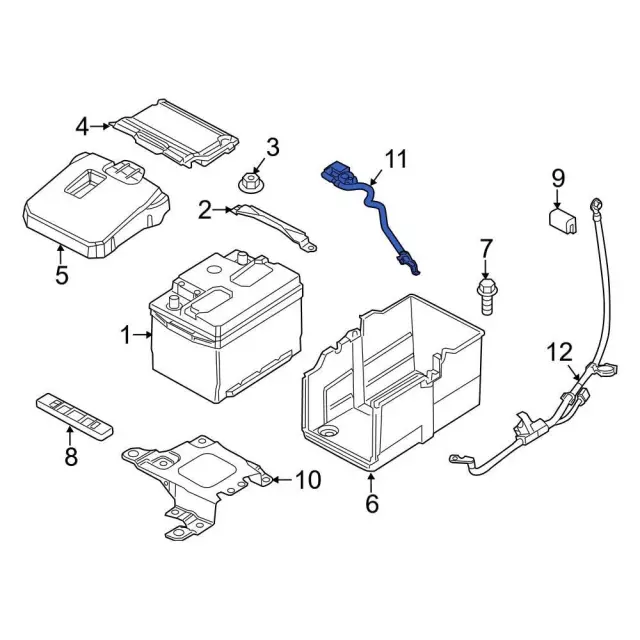 4
3
11
9
2
5
7
1
12
8
10
6