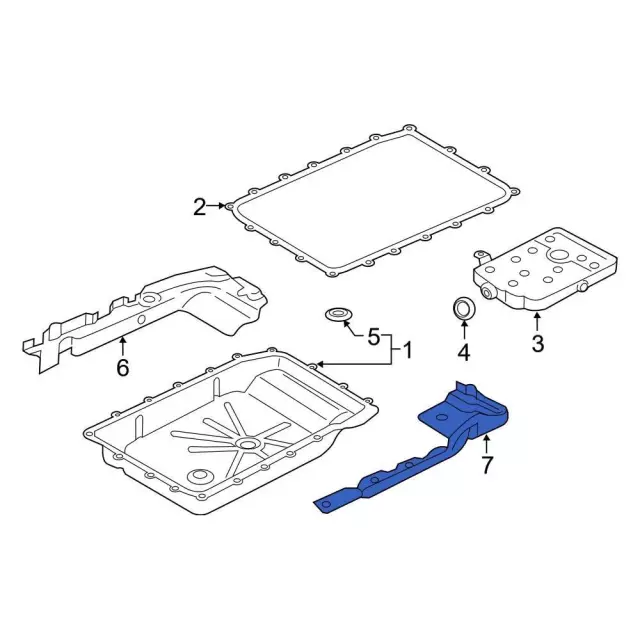 2
6
5
1
4
3
7