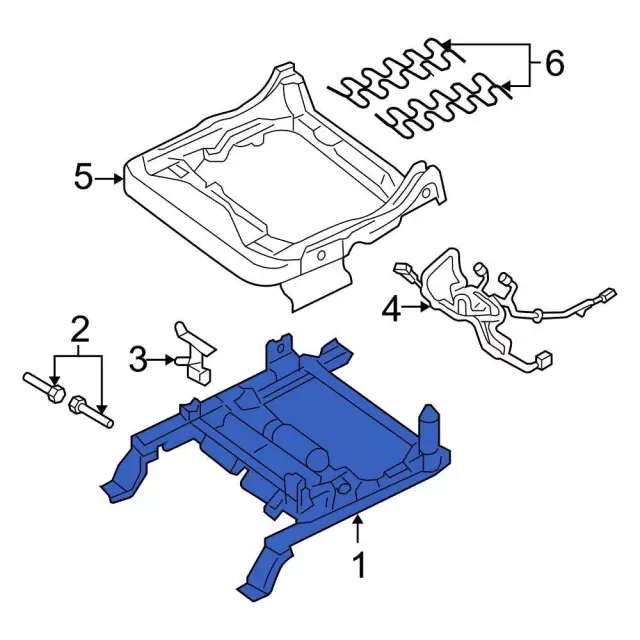 6
5
4
2
3
1