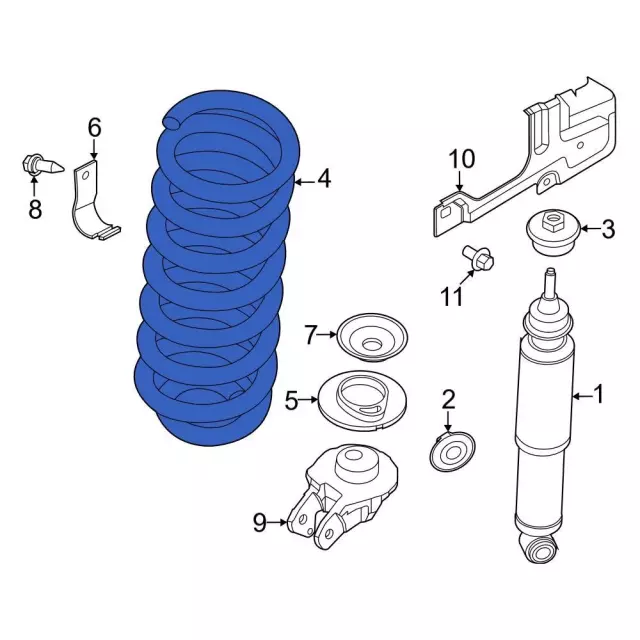 6
8
4
10
3
11
7
5
2
1
9