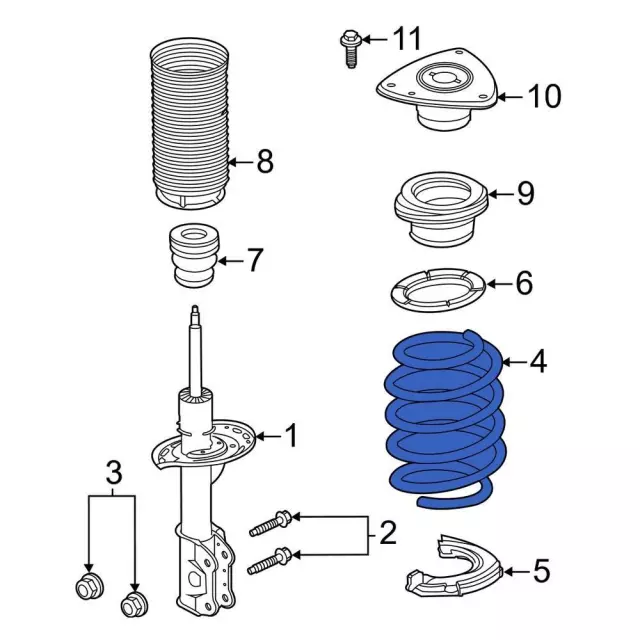 11
10
8
9
7
6
4
1
3
2
5