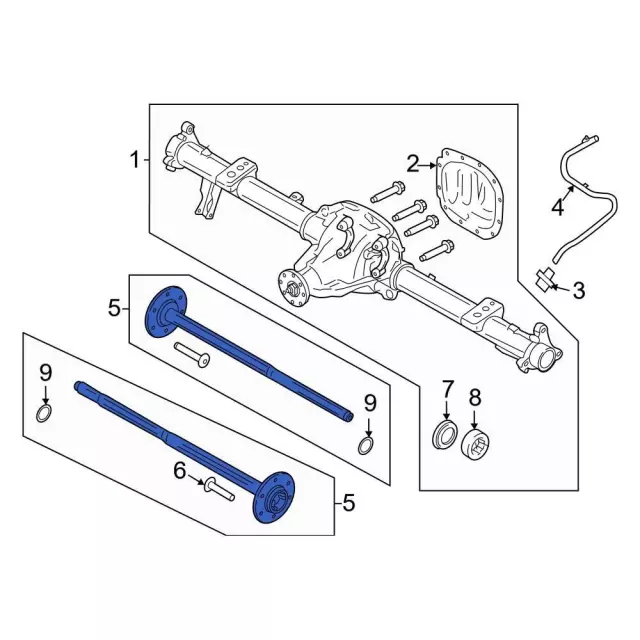 1
2
4
3
5
9
9
7
8
6
5