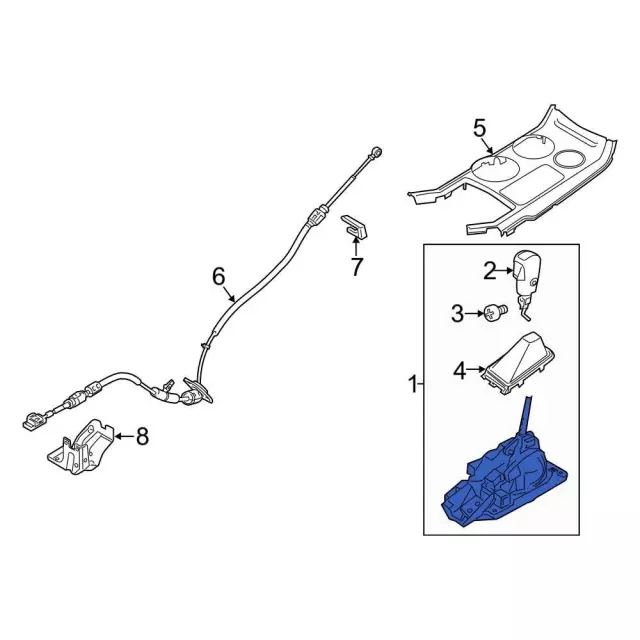 5
6
7
2
3
4
1
8