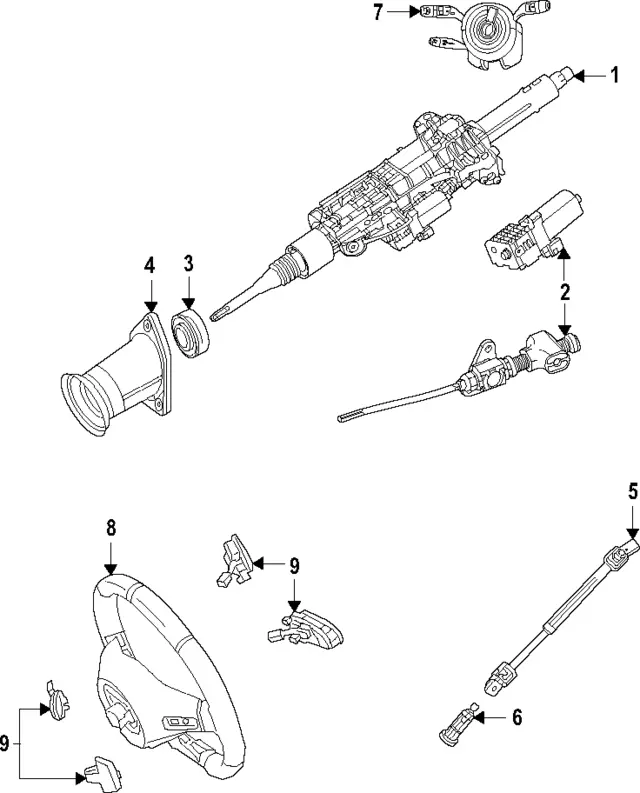 7
1
4
3
2
5
8
9
9
6