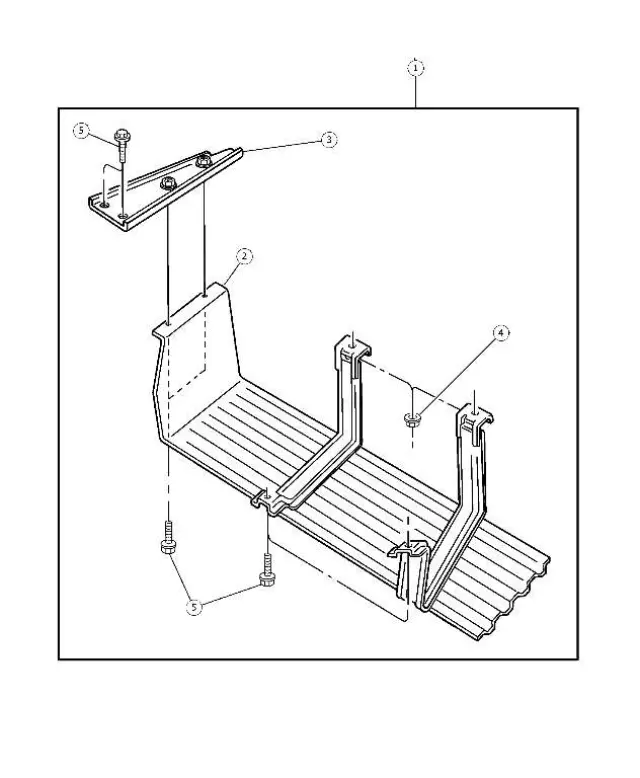 1
5
3
2
4
5