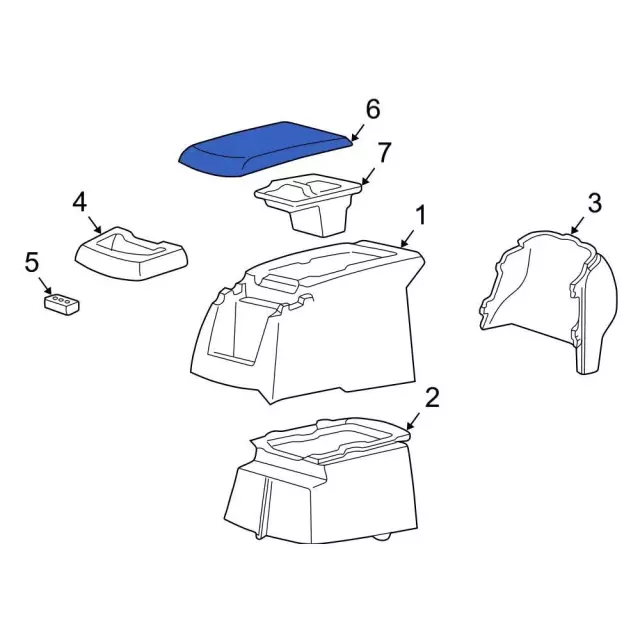 6
7
4
1
3
5
2