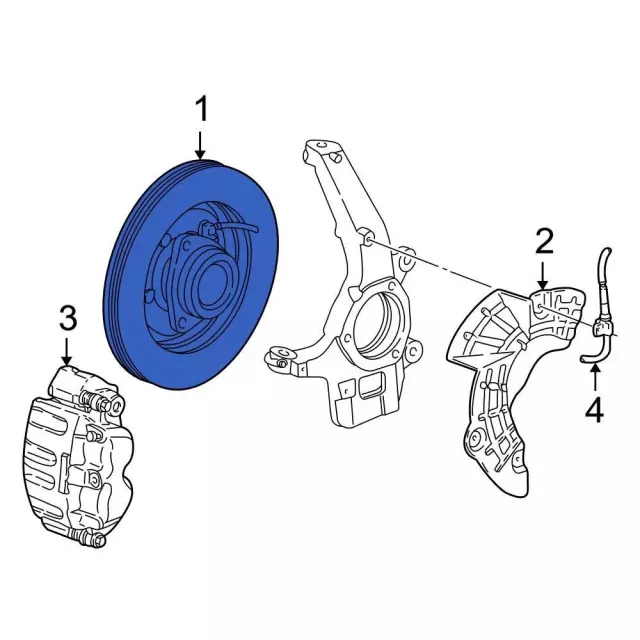 1
2
3
4